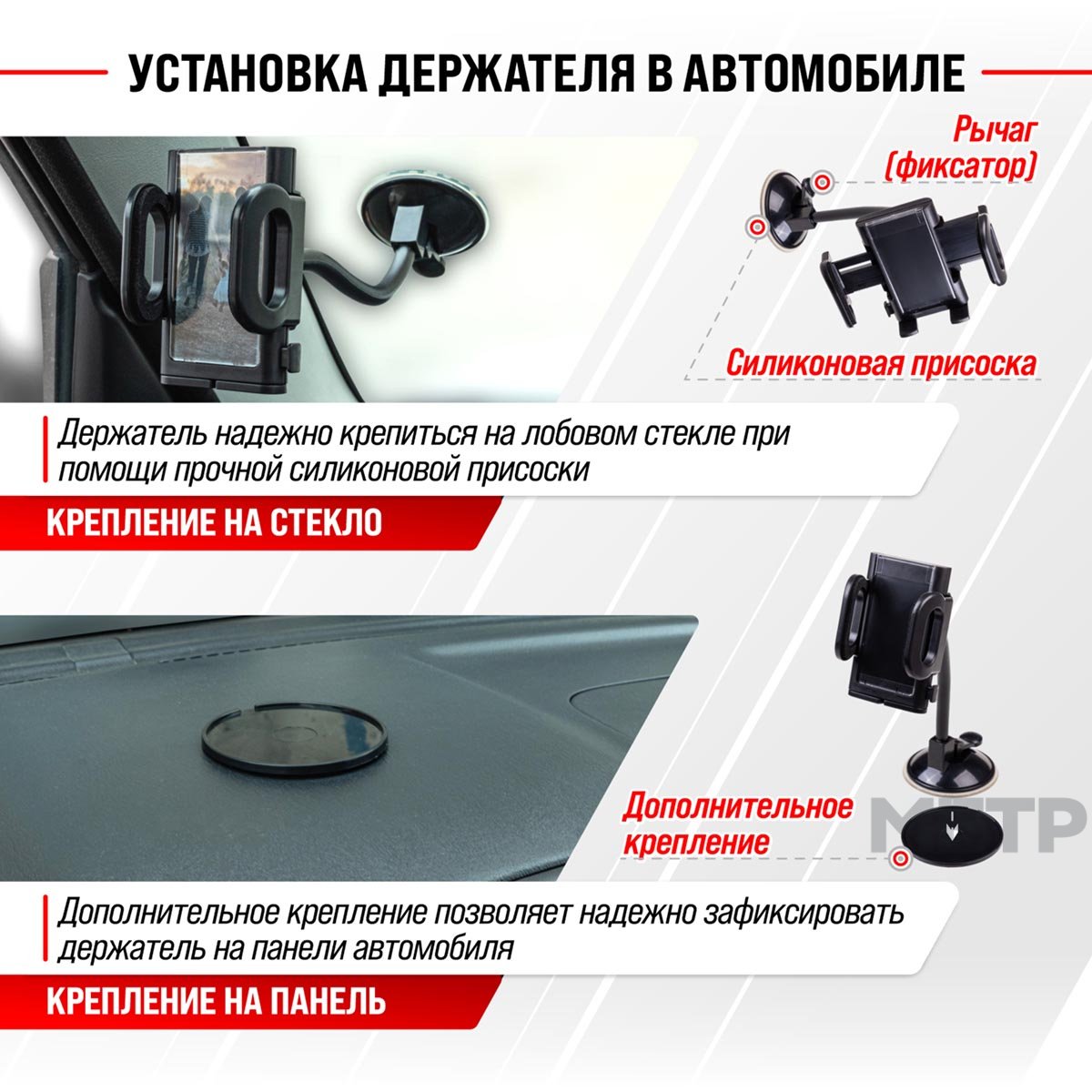 УСТАНОВКА ДЕРЖАТЕЛЯ В АВТОМОБИЛЕ

Рычаг (фиксатор)

Силиконовая присоска

Держатель надежно крепиться на лобовом стекле при помощи прочной силиконовой присоски

КРЕПЛЕНИЕ НА СТЕКЛО

Дополнительное крепление

МЕТР

Дополнительное крепление позволяет надежно зафиксировать держатель на панели автомобиля

КРЕПЛЕНИЕ НА ПАНЕЛЬ