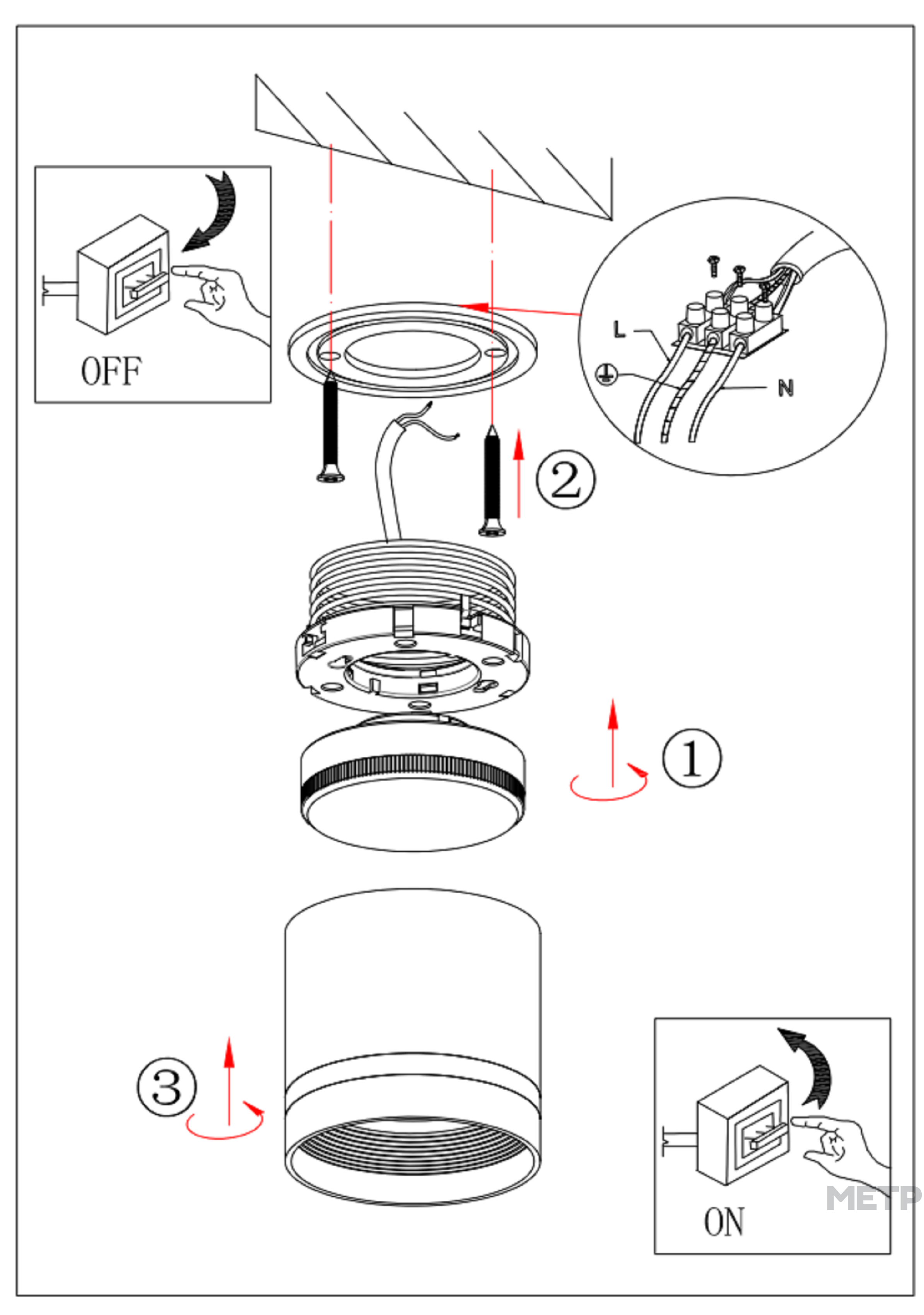 OFF

L

N

②

①

③

ON

METP