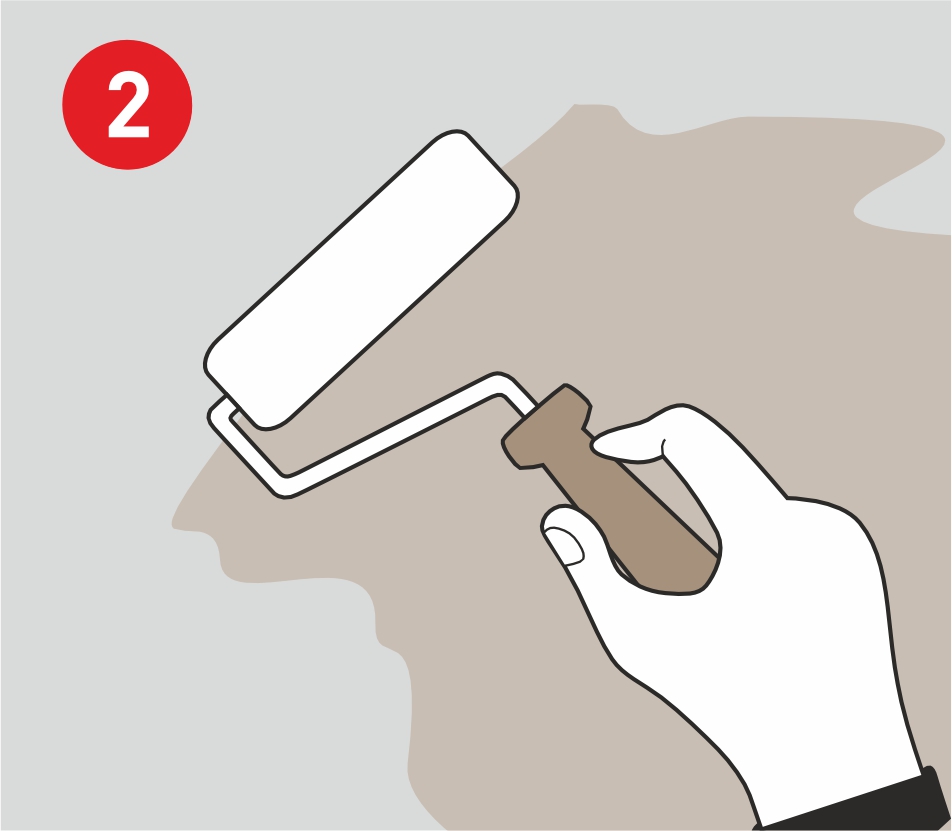 2